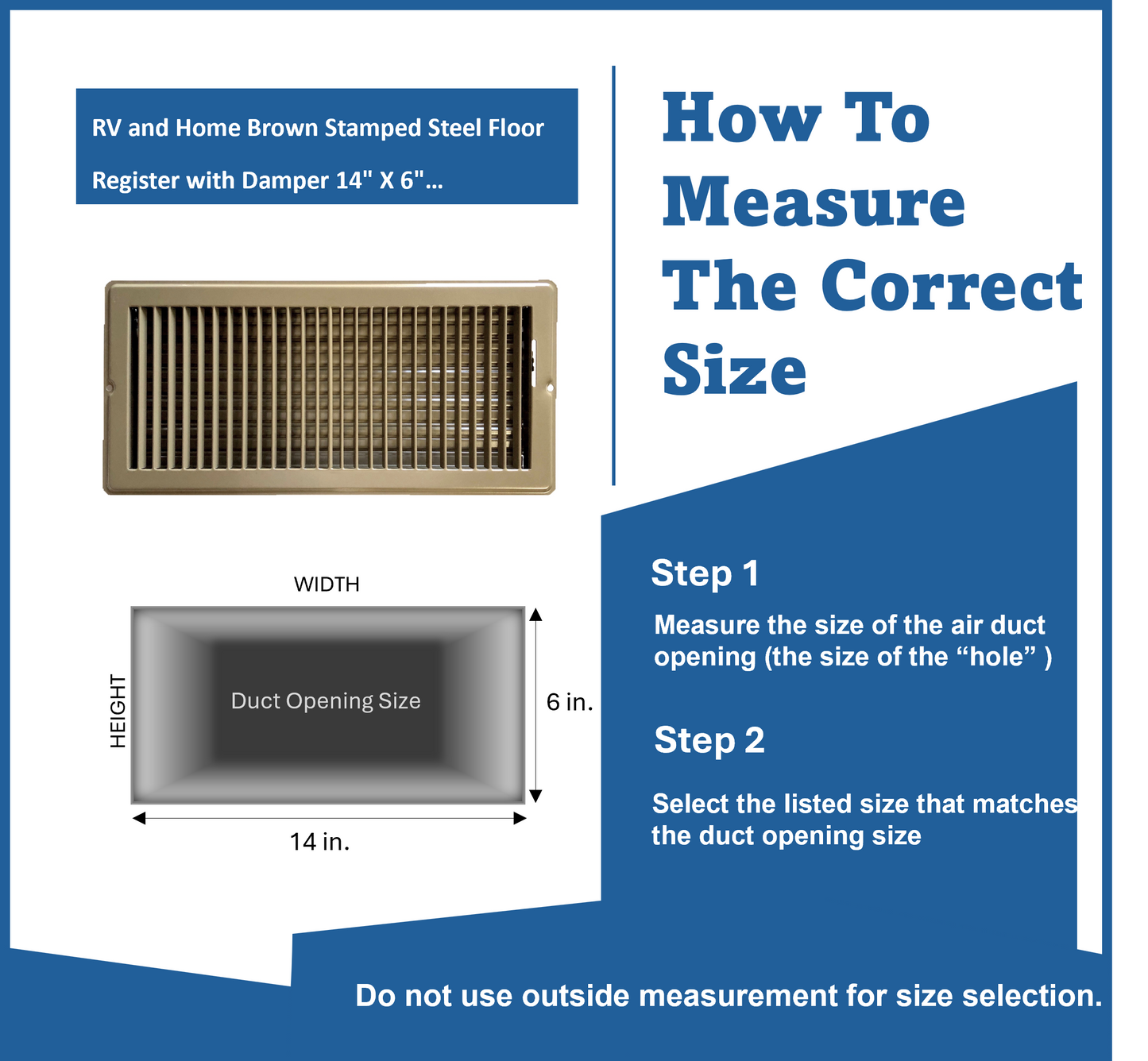 RV and Home Brown Stamped Steel Floor Register with Damper 14" X 6"...

How To Measure The Correct Size

WIDTH

HEIGHT

Duct Opening Size

6 in.

14 in.

Step 1

Measure the size of the air duct opening (the size of the “hole” )

Step 2

Select the listed size that matches the duct opening size

Do not use outside measurement for size selection.