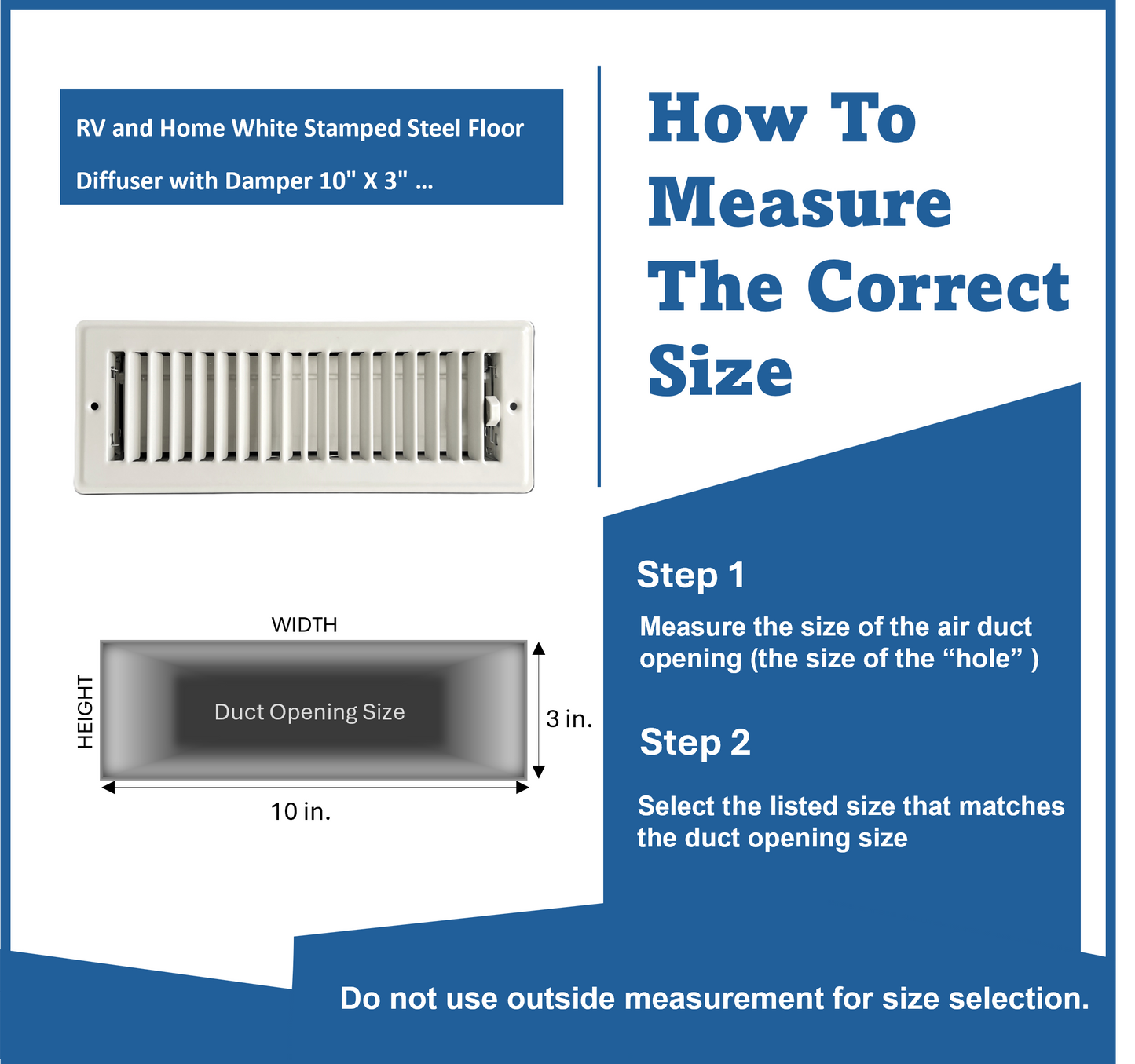 RV and Home White Stamped Steel Floor Diffuser with Damper 10" X 3" ...

How To Measure The Correct Size

WIDTH

HEIGHT

Duct Opening Size

3 in.

10 in.

Step 1

Measure the size of the air duct opening (the size of the “hole” )

Step 2

Select the listed size that matches the duct opening size

Do not use outside measurement for size selection.