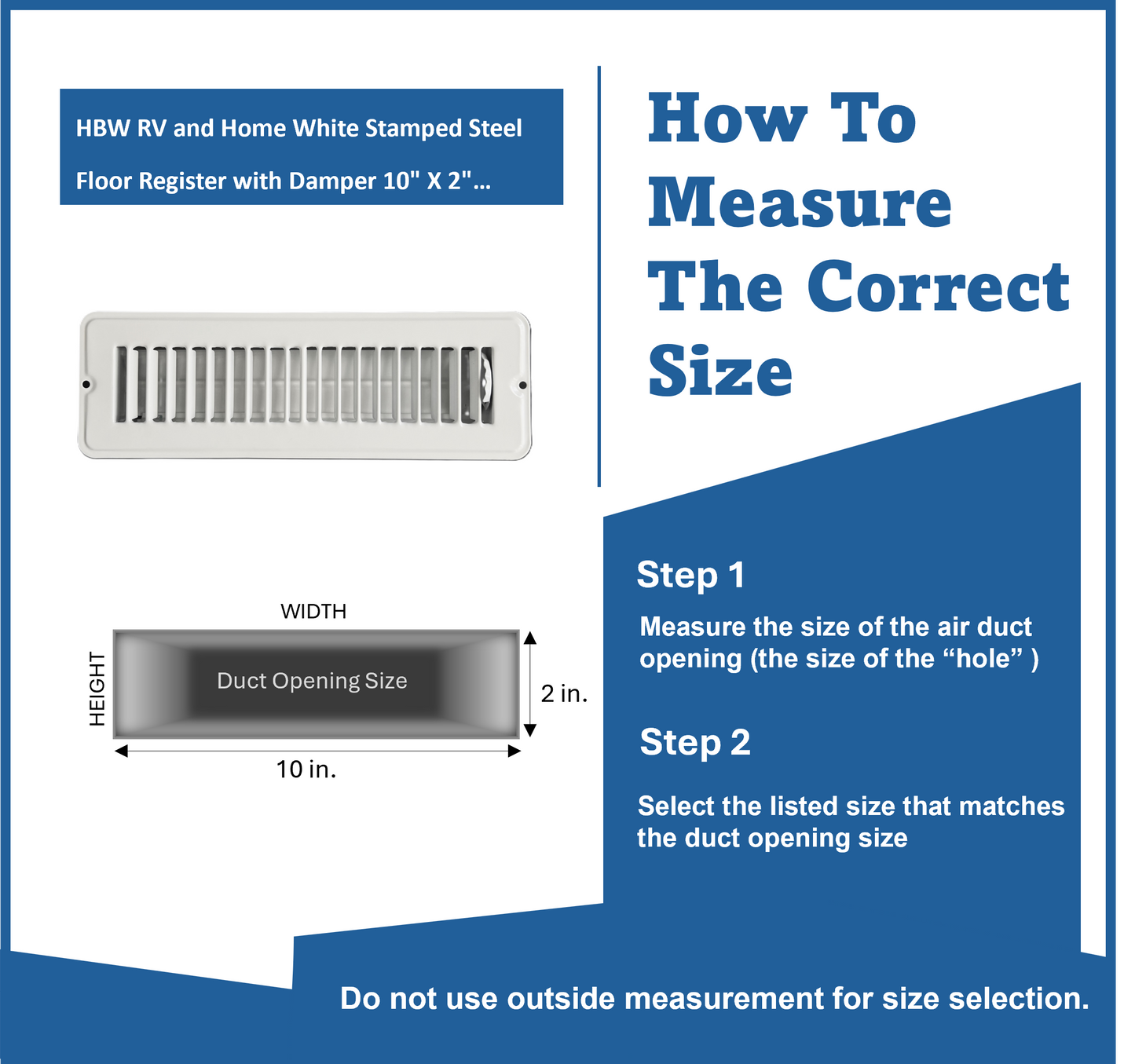 HBW RV and Home White Stamped Steel Floor Register with Damper 10" X 2"...

How To Measure The Correct Size

WIDTH

HEIGHT

Duct Opening Size

2 in.

10 in.

Step 1

Measure the size of the air duct opening (the size of the “hole” )

Step 2

Select the listed size that matches the duct opening size

Do not use outside measurement for size selection.