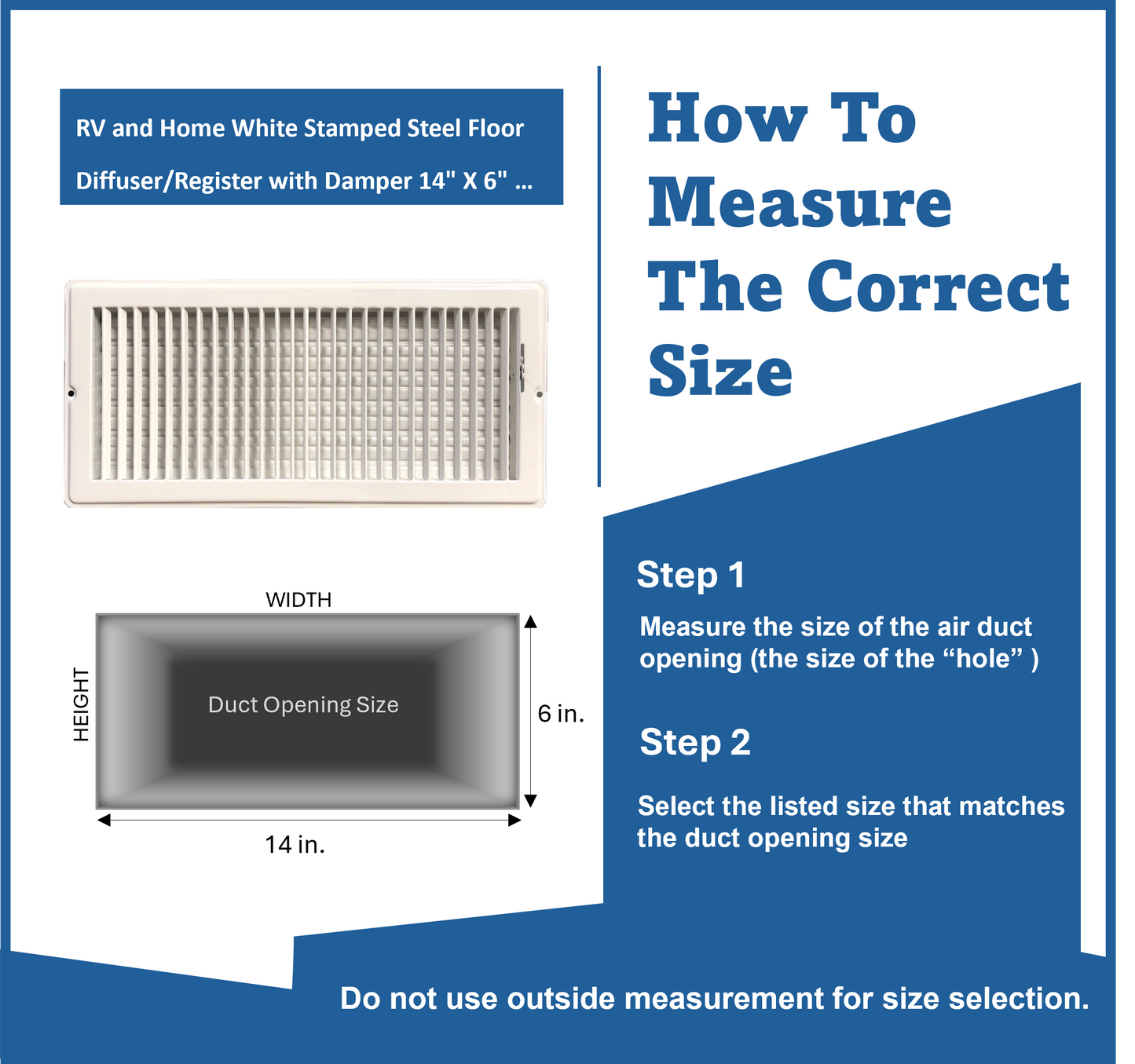 RV and Home White Stamped Steel Floor Diffuser/Register with Damper 14" X 6" ...

How To Measure The Correct Size

WIDTH

HEIGHT

Duct Opening Size

6 in.

14 in.

Step 1

Measure the size of the air duct opening (the size of the “hole” )

Step 2

Select the listed size that matches the duct opening size

Do not use outside measurement for size selection.