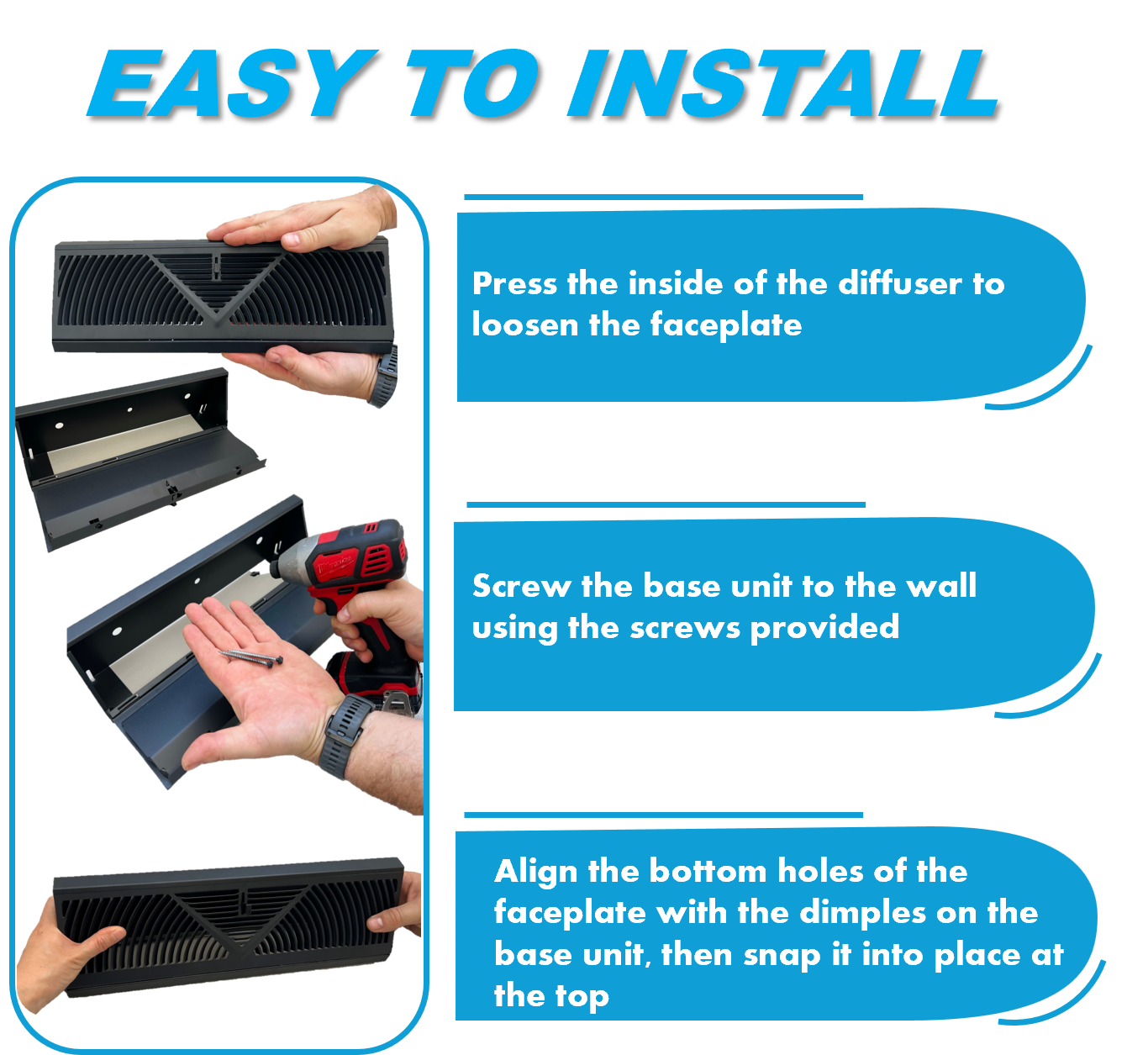 EASY TO INSTALL

Press the inside of the diffuser to loosen the faceplate

Screw the base unit to the wall using the screws provided

Align the bottom holes of the faceplate with the dimples on the base unit, then snap it into place at the top